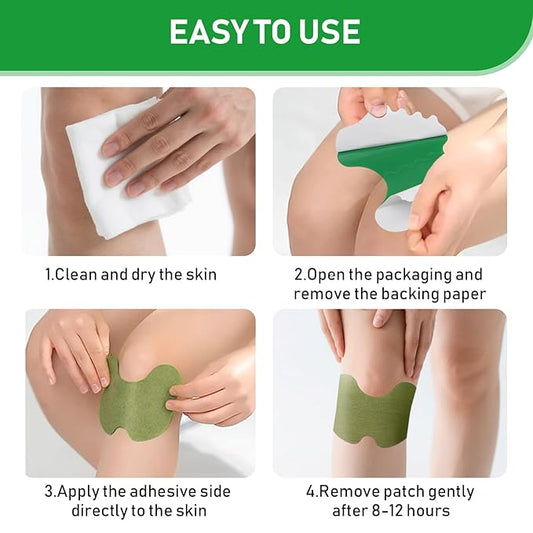 EASY TO USE

1.Clean and dry the skin

2.Open the packaging and remove the backing paper

3.Apply the adhesive side directly to the skin

4.Remove patch gently after 8-12 hours